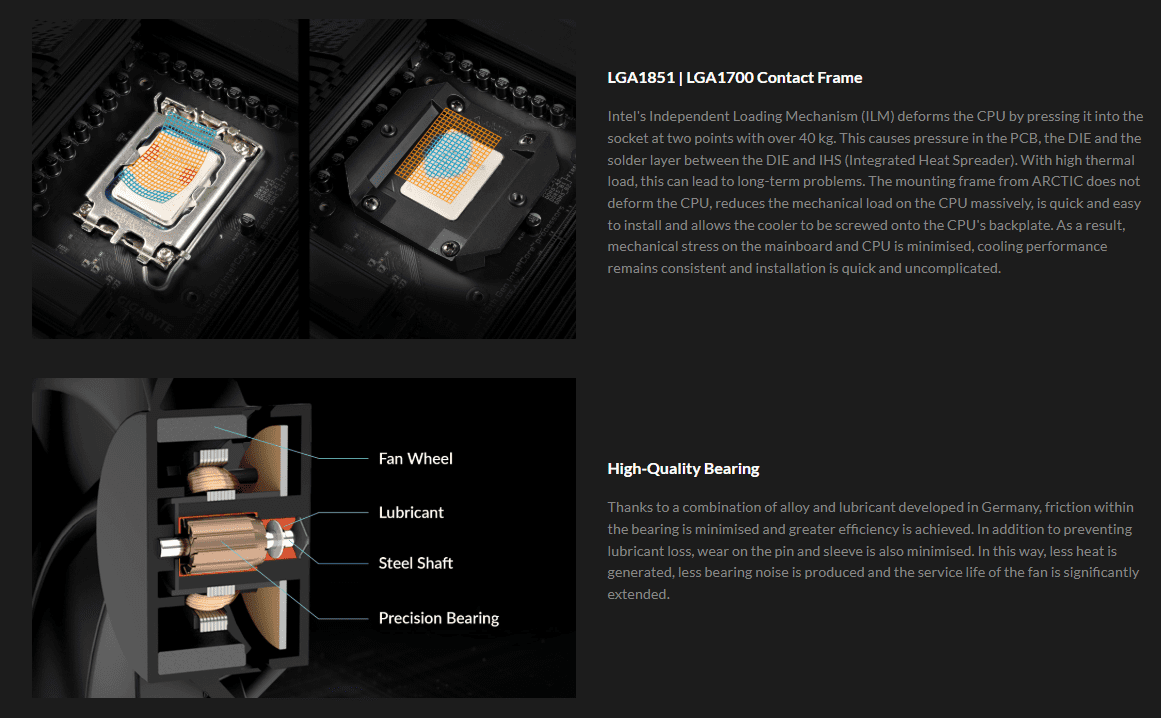 LGA1851 | LGA1700 Contact Frame

Intel's Independent Loading Mechanism (ILM) deforms the CPU by pressing it into the socket at two points with over 40 kg. This causes pressure in the PCB, the DIE and the solder layer between the DIE and IHS (Integrated Heat Spreader). With high thermal load, this can lead to long-term problems. The mounting frame from ARCTIC does not deform the CPU, reduces the mechanical load on the CPU massively, is quick and easy to install and allows the cooler to be screwed onto the CPU's backplate. As a result, mechanical stress on the mainboard and CPU is minimised, cooling performance remains consistent and installation is quick and uncomplicated.

Fan Wheel

Lubricant

Steel Shaft

Precision Bearing

High-Quality Bearing

Thanks to a combination of alloy and lubricant developed in Germany, friction within the bearing is minimised and greater efficiency is achieved. In addition to preventing lubricant loss, wear on the pin and sleeve is also minimised. In this way, less heat is generated, less bearing noise is produced and the service life of the fan is significantly extended.