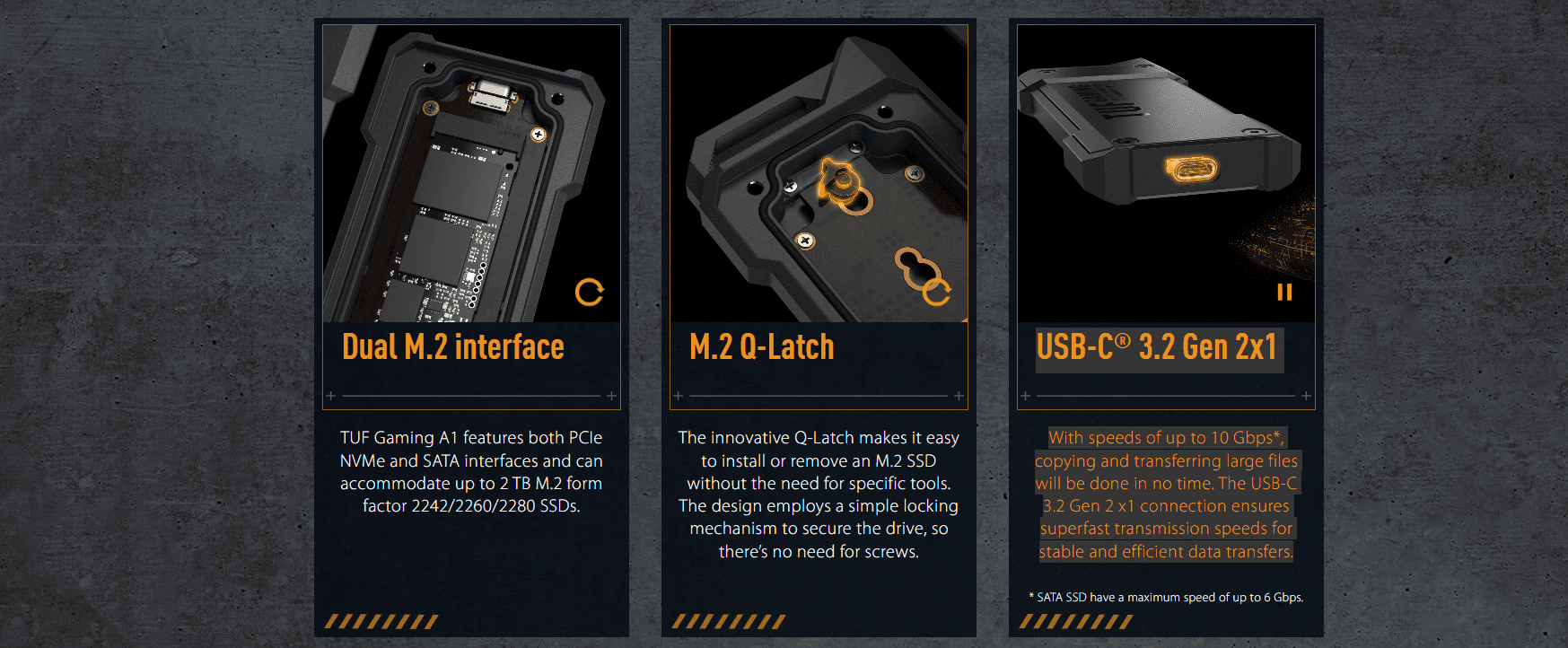 Dual M.2 interface

TUF Gaming A1 features both PCIe NVMe and SATA interfaces and can accommodate up to 2 TB M.2 form factor 2242/2260/2280 SSDs.

M.2 Q-Latch

The innovative Q-Latch makes it easy to install or remove an M.2 SSD without the need for specific tools. The design employs a simple locking mechanism to secure the drive, so there's no need for screws.

USB-C® 3.2 Gen 2x1

With speeds of up to 10 Gbps*, copying and transferring large files will be done in no time. The USB-C 3.2 Gen 2 x1 connection ensures superfast transmission speeds for stable and efficient data transfers.

* SATA SSD have a maximum speed of up to 6 Gbps.